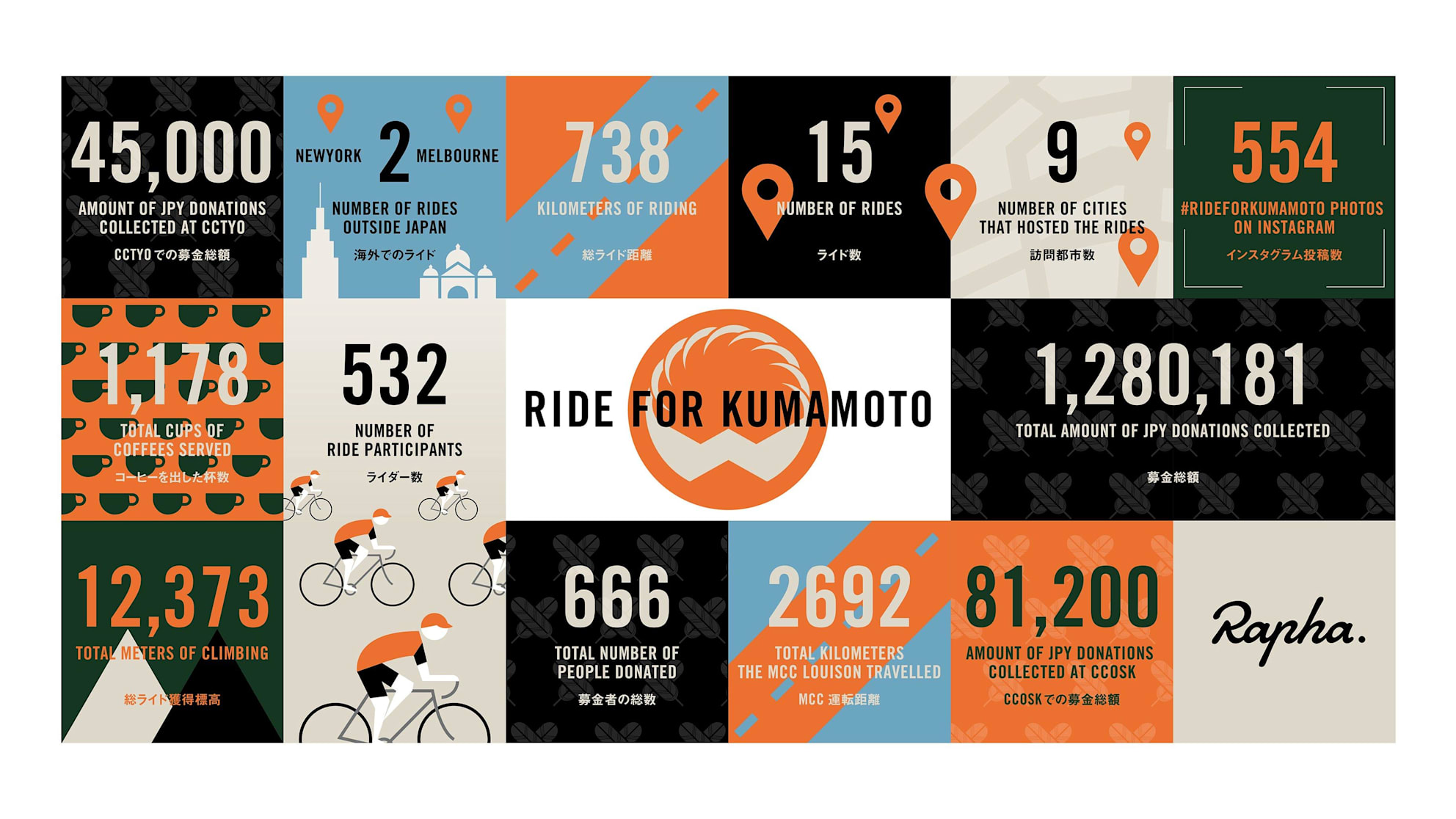 45,000
AMOUNT OF JPY DONATIONS COLLECTED AT CCTYO
CCTYOでの募金総額

NEWYORK 2 MELBOURNE
NUMBER OF RIDES OUTSIDE JAPAN
海外でのライド

738
KILOMETERS OF RIDING
総ライド距離

15
NUMBER OF RIDES
ライド数

9
NUMBER OF CITIES THAT HOSTED THE RIDES
訪問都市数

554
#RIDEFORKUMAMOTO PHOTOS ON INSTAGRAM
インスタグラム投稿数

1,178
TOTAL CUPS OF COFFEES SERVED
コーヒーを出した杯数

532
NUMBER OF RIDE PARTICIPANTS
ライダー数

RIDE FOR KUMAMOTO

1,280,181
TOTAL AMOUNT OF JPY DONATIONS COLLECTED
募金総額

12,373
TOTAL METERS OF CLIMBING
総ライド獲得標高

666
TOTAL NUMBER OF PEOPLE DONATED
募金者の総数

2692
TOTAL KILOMETERS THE MCC LOUISON TRAVELLED
MCC 運転距離

81,200
AMOUNT OF JPY DONATIONS COLLECTED AT CCOSK
CCOSKでの募金総額

Rapha.